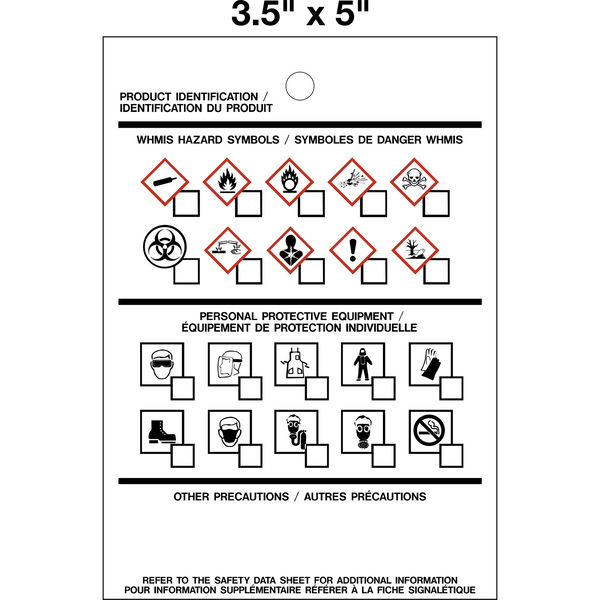 3.5" x 5"

PRODUCT IDENTIFICATION / IDENTIFICATION DU PRODUIT

WHMIS HAZARD SYMBOLS / SYMBOLES DE DANGER WHMIS

PERSONAL PROTECTIVE EQUIPMENT / ÉQUIPEMENT DE PROTECTION INDIVIDUELLE

OTHER PRECAUTIONS / AUTRES PRÉCAUTIONS

REFER TO THE SAFETY DATA SHEET FOR ADDITIONAL INFORMATION
POUR INFORMATION SUPPLÉMENTAIRE RÉFÉRER À LA FICHE SIGNALÉTIQUE